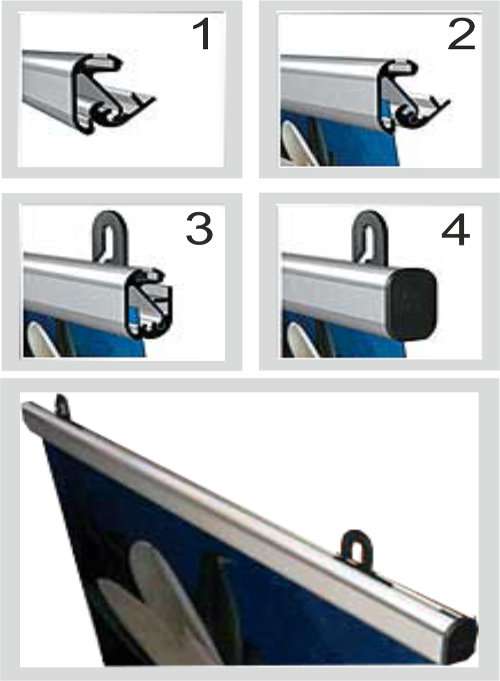 1

2

3

4